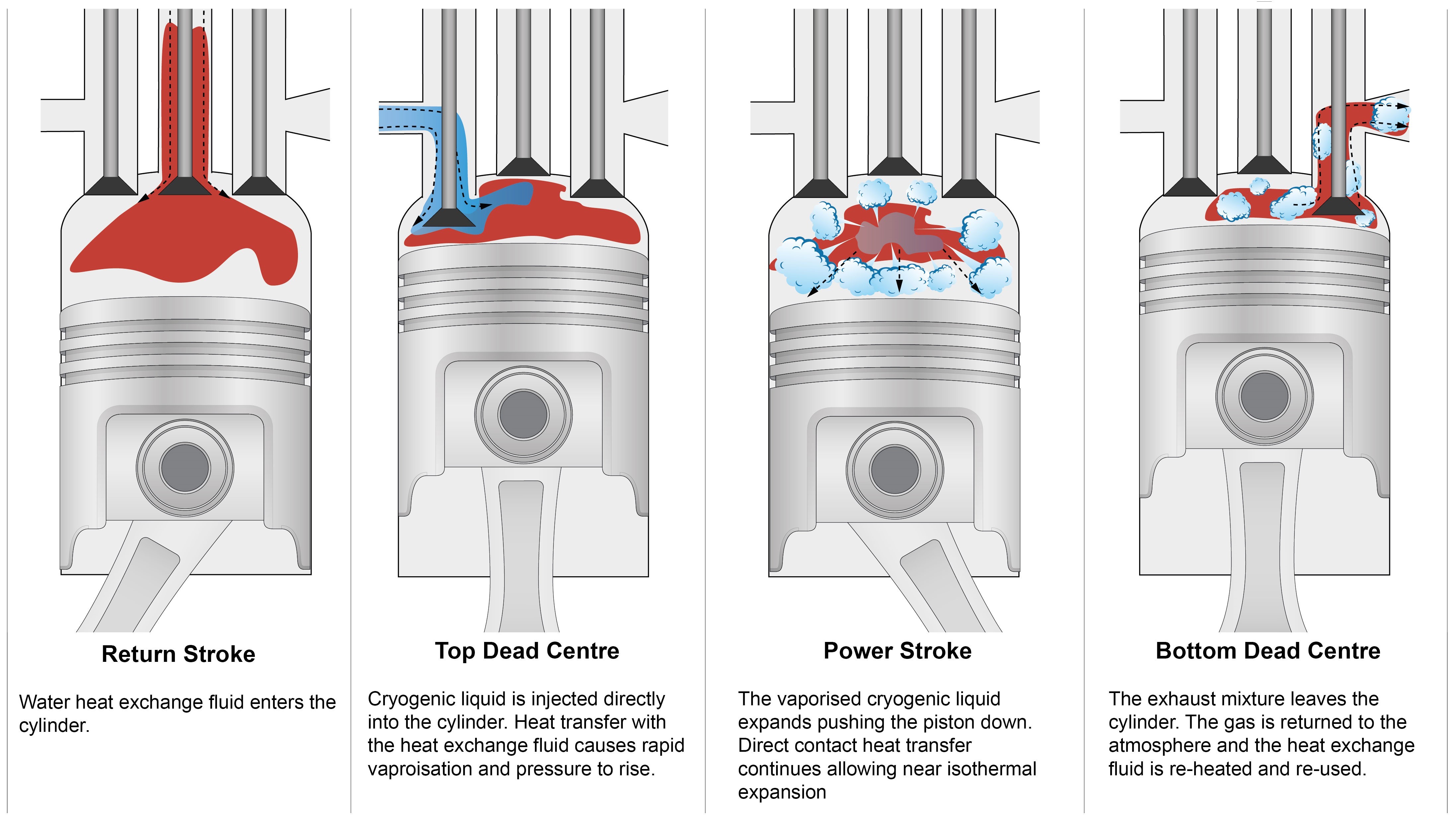 Return Stroke

Water heat exchange fluid enters the cylinder.

Top Dead Centre

Cryogenic liquid is injected directly into the cylinder. Heat transfer with the heat exchange fluid causes rapid vaproisation and pressure to rise.

Power Stroke

The vaporised cryogenic liquid expands pushing the piston down. Direct contact heat transfer continues allowing near isothermal expansion

Bottom Dead Centre

The exhaust mixture leaves the cylinder. The gas is returned to the atmosphere and the heat exchange fluid is re-heated and re-used.